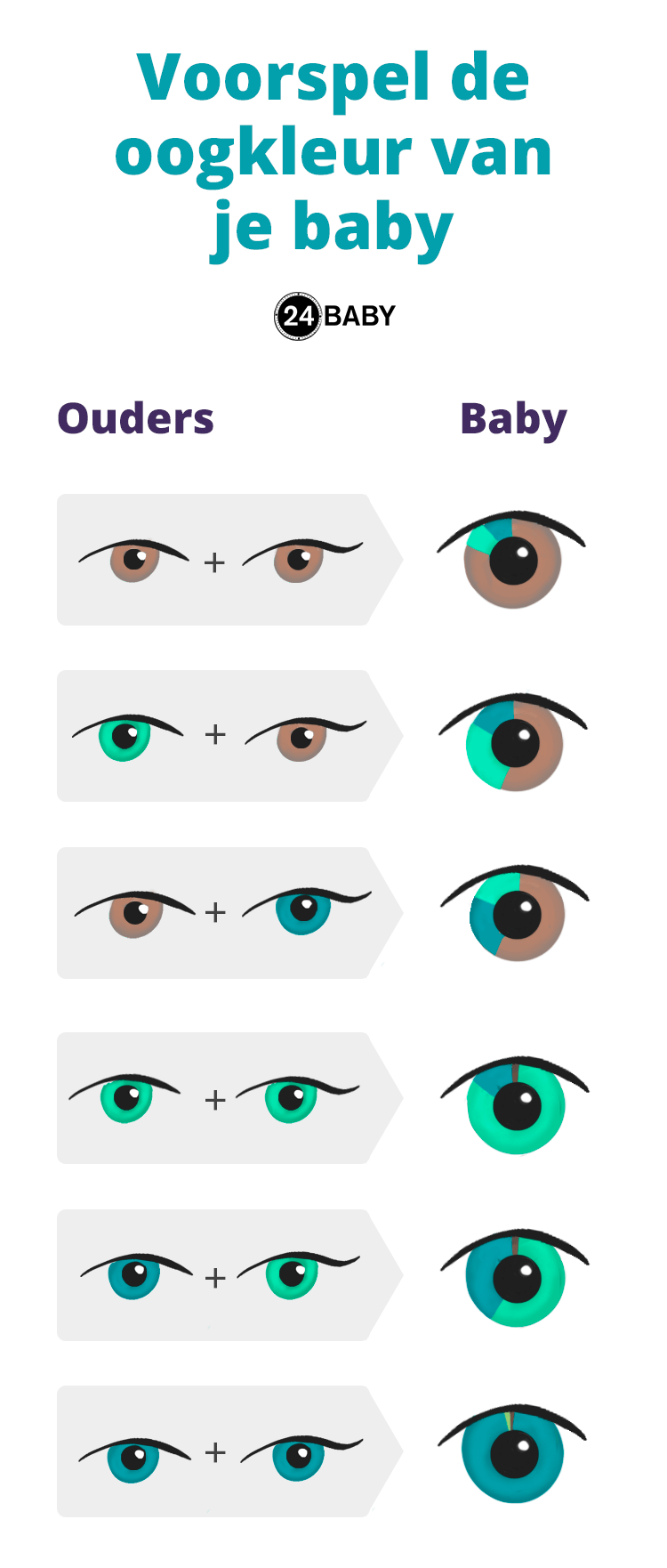 Voorspel de oogkleur van je baby

24 BABY

Ouders

Baby

+

+

+

+

+

+